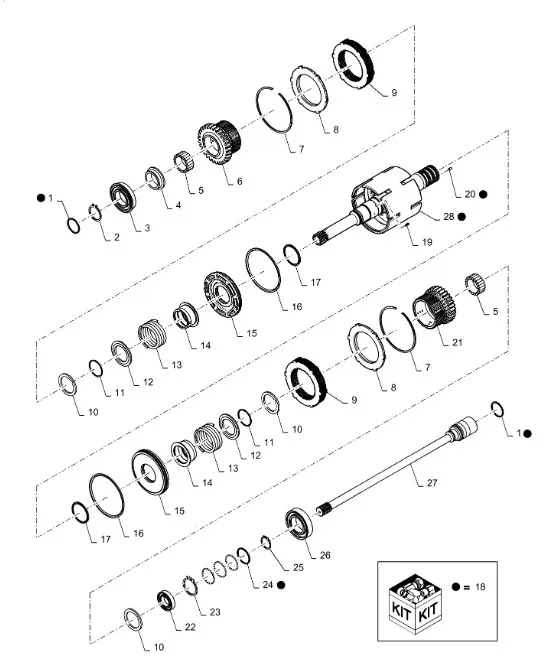 9
8
7
6
5
4
3
2
● 1
20 ●
28 ●
19
17
16
15
14
13
12
11
10
5
21
7
8
9
10
11
12
13
14
15
16
17
1 ●
27
26
25
24 ●
23
22
10
KIT KIT
● = 18